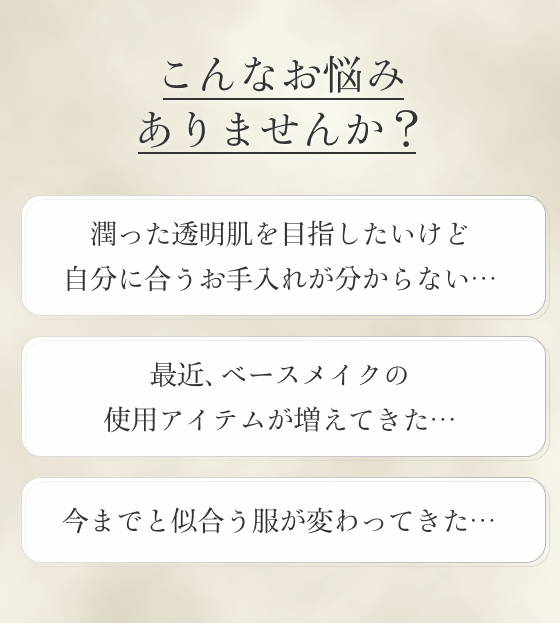 こんなお悩み
ありませんか？

潤った透明肌を目指したいけど
自分に合うお手入れが分からない…

最近、ベースメイクの
使用アイテムが増えてきた…

今までと似合う服が変わってきた…